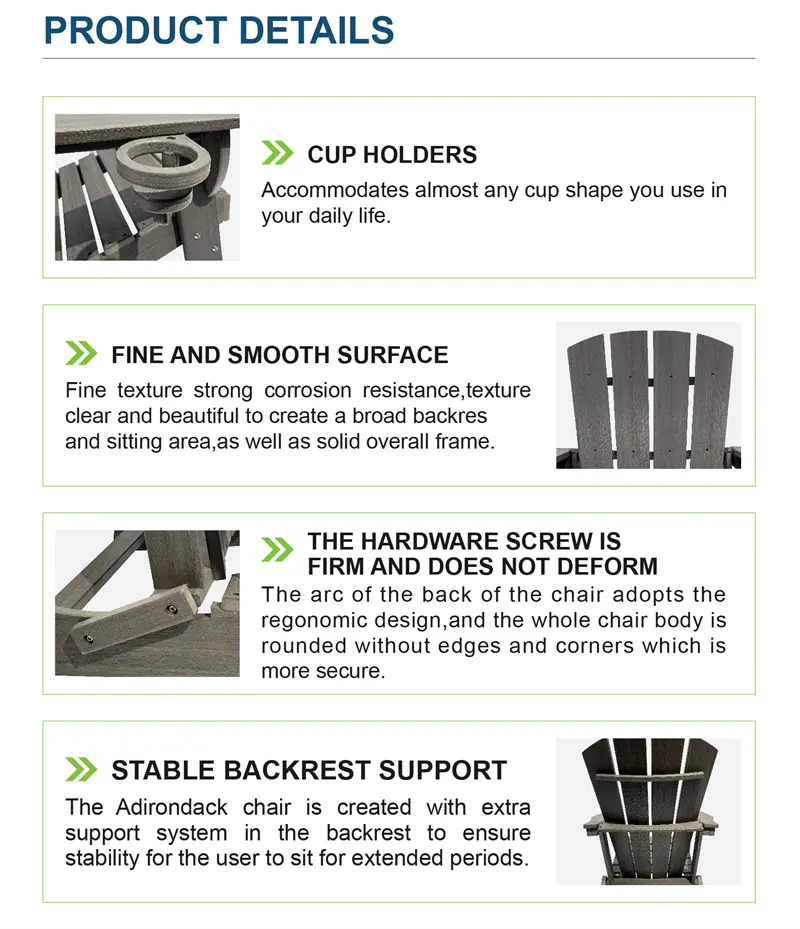 PRODUCT DETAILS

CUP HOLDERS

Accommodates almost any cup shape you use in your daily life.

FINE AND SMOOTH SURFACE

Fine texture strong corrosion resistance,texture clear and beautiful to create a broad backres and sitting area,as well as solid overall frame.

THE HARDWARE SCREW IS FIRM AND DOES NOT DEFORM

The arc of the back of the chair adopts the regonomic design,and the whole chair body is rounded without edges and corners which is more secure.

STABLE BACKREST SUPPORT

The Adirondack chair is created with extra support system in the backrest to ensure stability for the user to sit for extended periods.